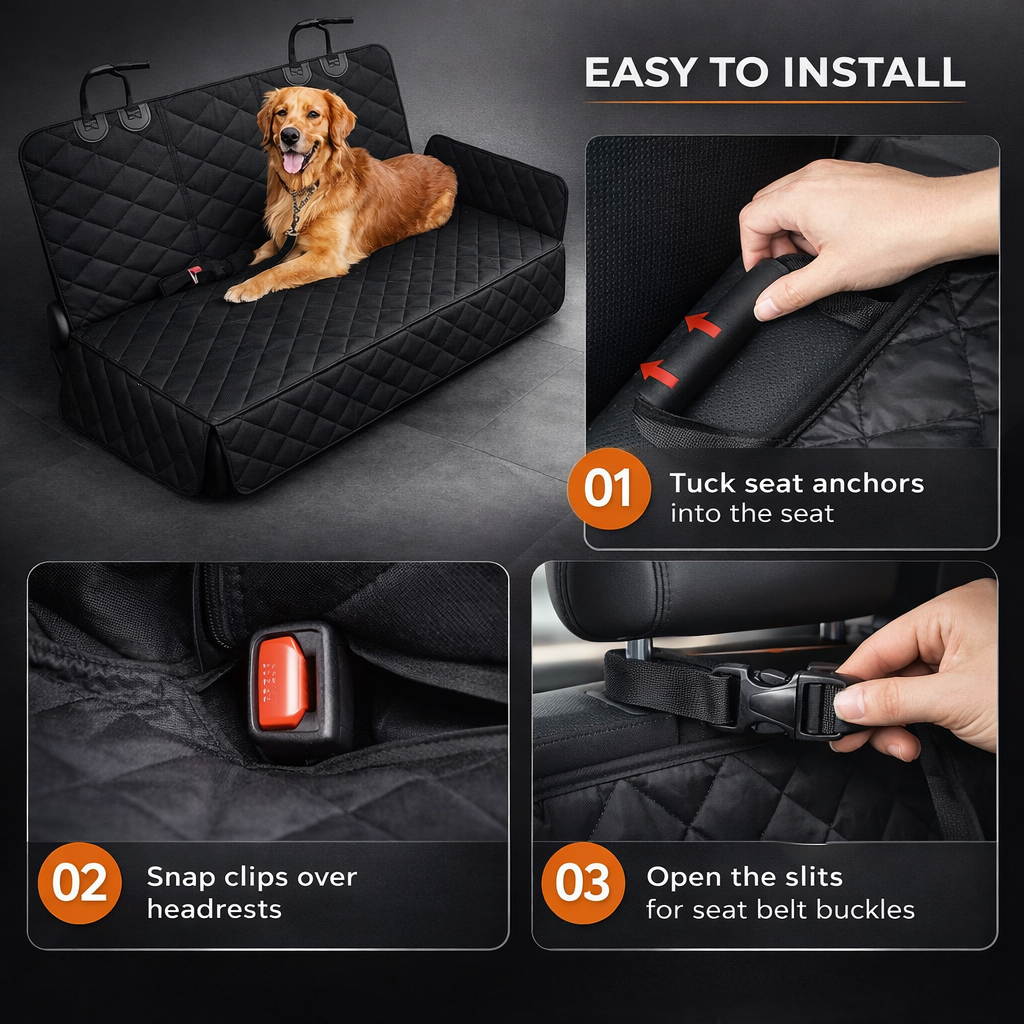 EASY TO INSTALL

01 Tuck seat anchors into the seat

02 Snap clips over headrests

03 Open the slits for seat belt buckles